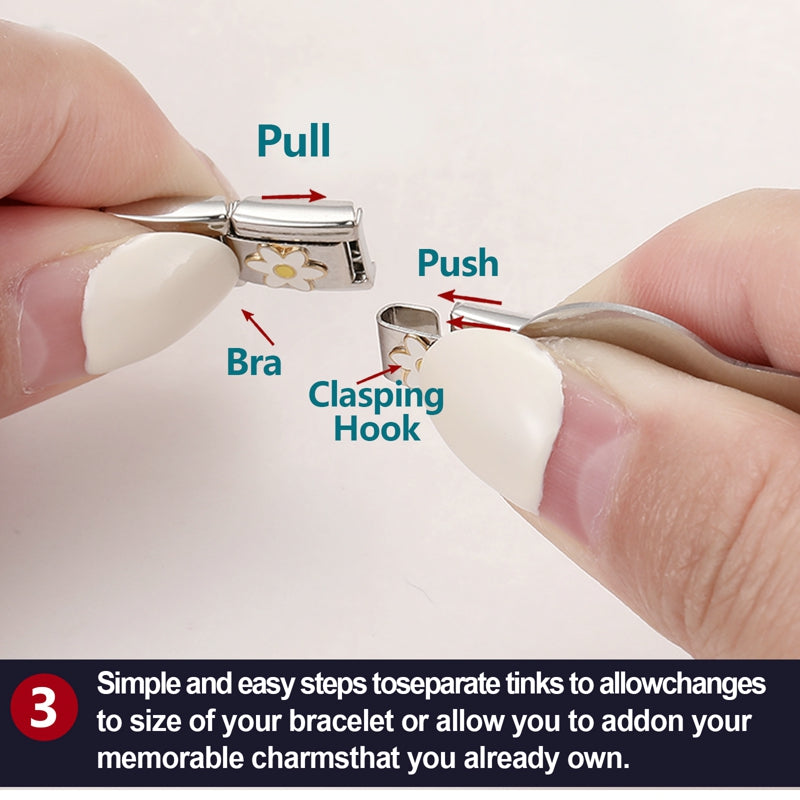 Pull

Push

Bra

Clasping Hook

3

Simple and easy steps toseparate tinks to allowchanges to size of your bracelet or allow you to addon your memorable charmsthat you already own.